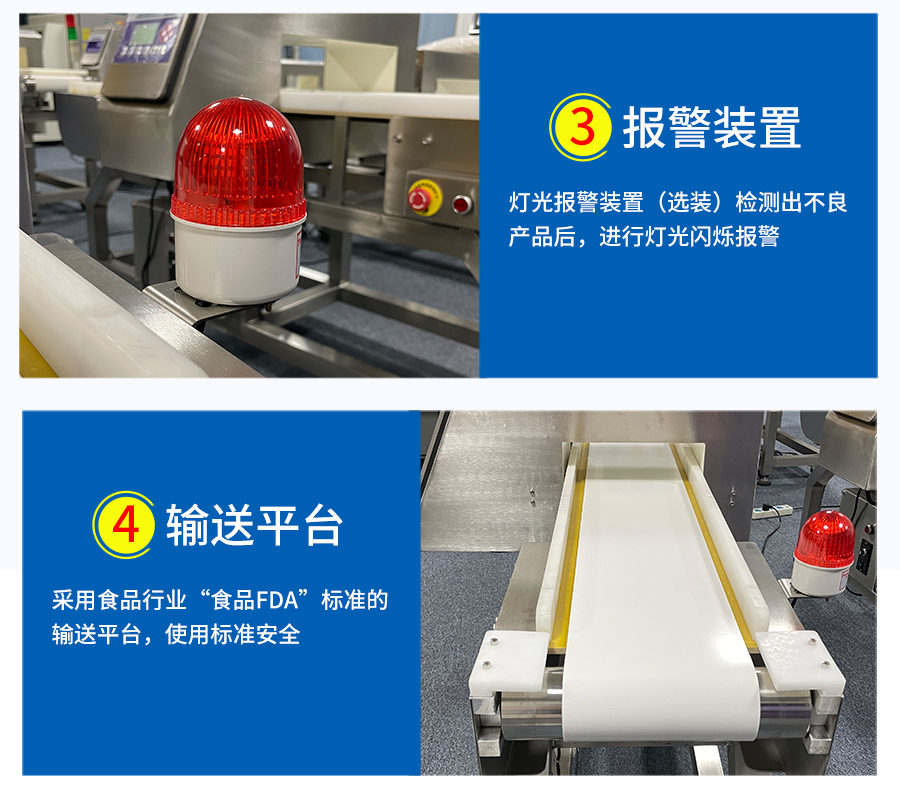 3 报警装置

灯光报警装置（选装）检测出不良产品后，进行灯光闪烁报警

4 输送平台

采用食品行业“食品FDA”标准的输送平台，使用标准安全